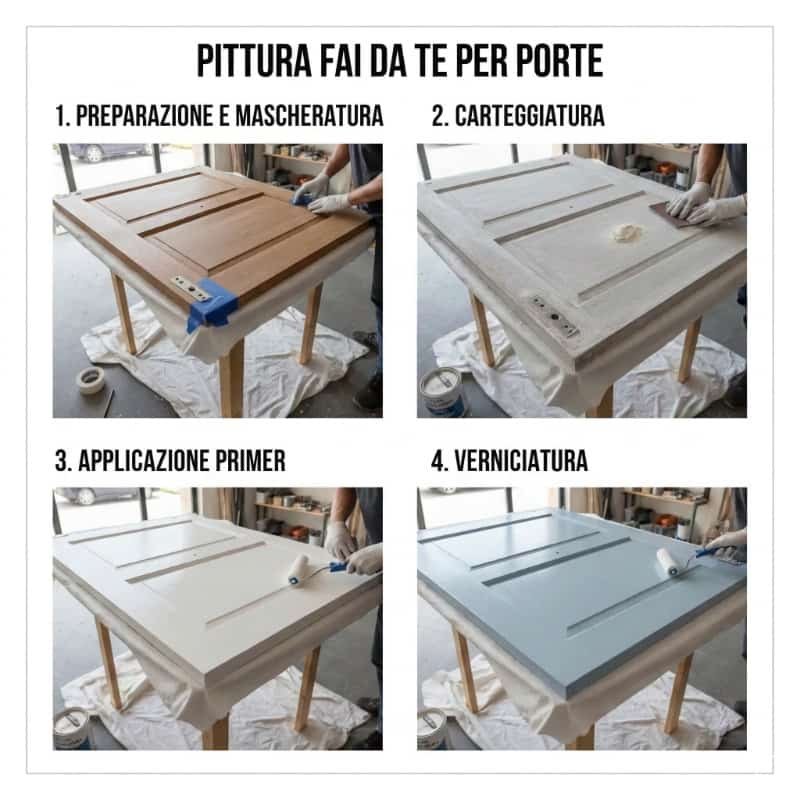 PITTURA FAI DA TE PER PORTE

1. PREPARAZIONE E MASCHERATURA

2. CARTEGGIATURA

3. APPLICAZIONE PRIMER

4. VERNICIATURA