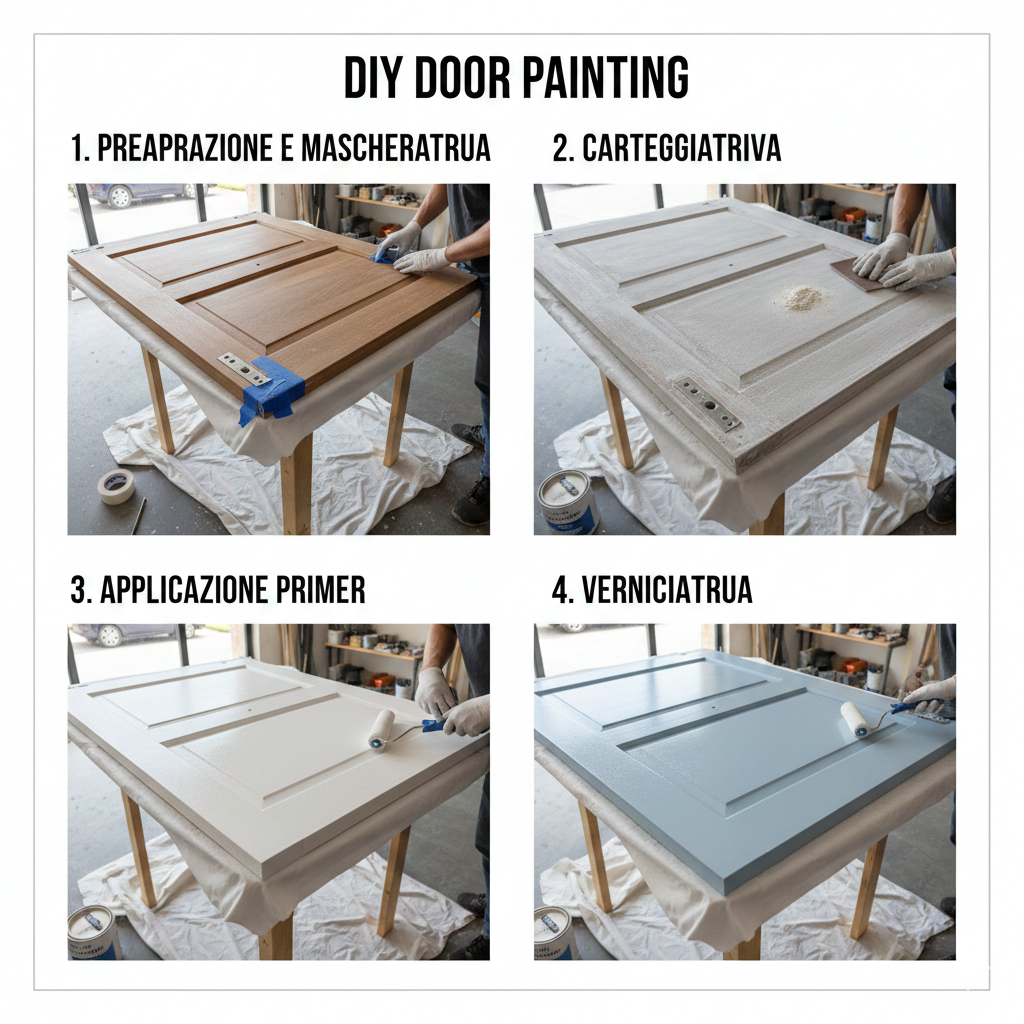 DIY DOOR PAINTING

1. PREAPRAZIONE E MASCHERATRUA

2. CARTEGGIATRIVA

3. APPLICAZIONE PRIMER

4. VERNICIATRUA