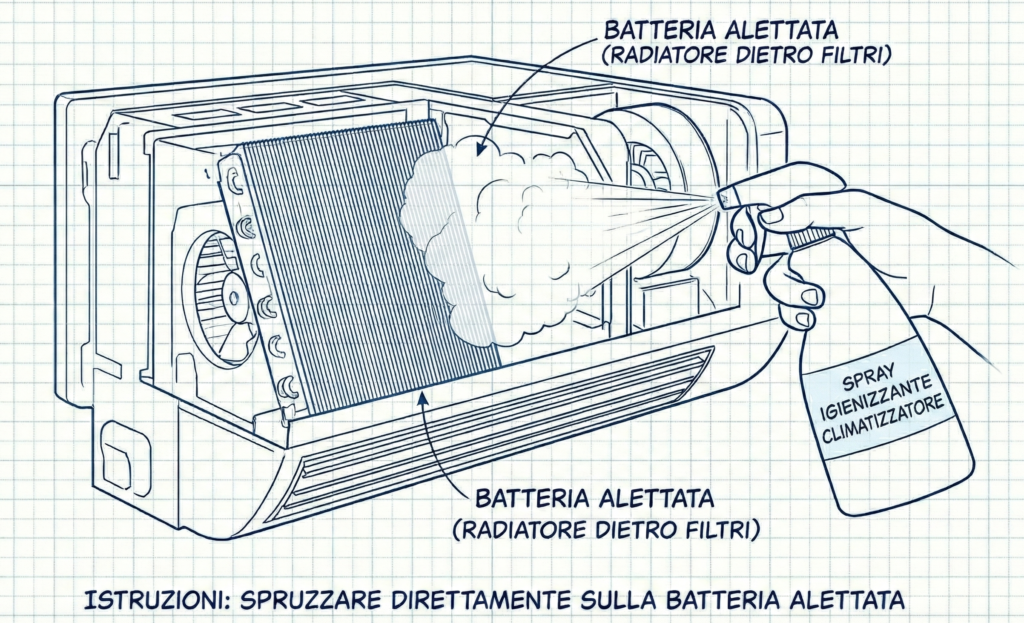 BATTERIA ALETTATA
(RADIATORE DIETRO FILTRI)

SPRAY
IGIENIZZANTE
CLIMATIZZATORE

BATTERIA ALETTATA
(RADIATORE DIETRO FILTRI)

ISTRUZIONI: SPRUZZARE DIRETTAMENTE SULLA BATTERIA ALETTATA