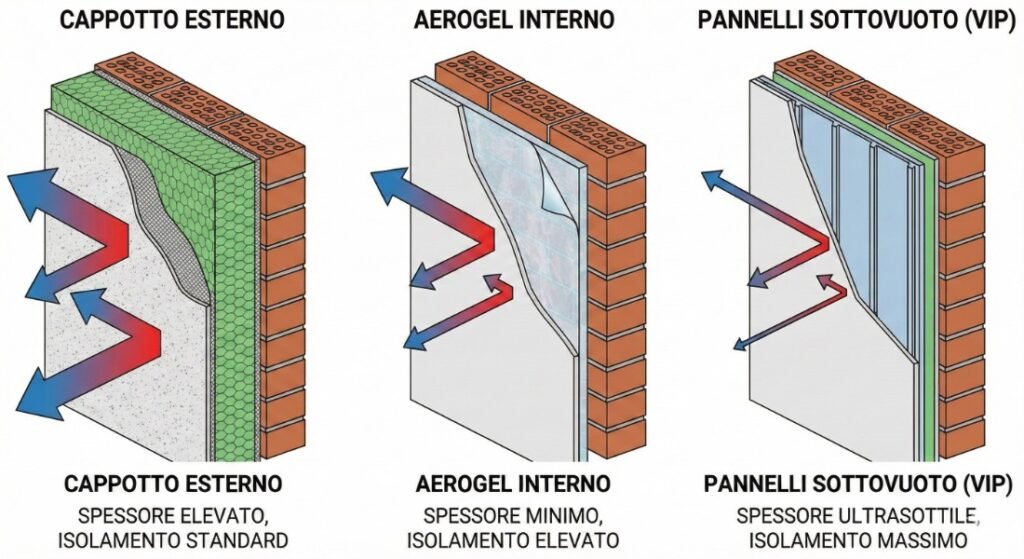 CAPPOTTO ESTERNO

AEROGEL INTERNO

PANNELLI SOTTOVUOTO (VIP)

CAPPOTTO ESTERNO
SPESSORE ELEVATO, ISOLAMENTO STANDARD

AEROGEL INTERNO
SPESSORE MINIMO, ISOLAMENTO ELEVATO

PANNELLI SOTTOVUOTO (VIP)
SPESSORE ULTRASOTTILE, ISOLAMENTO MASSIMO