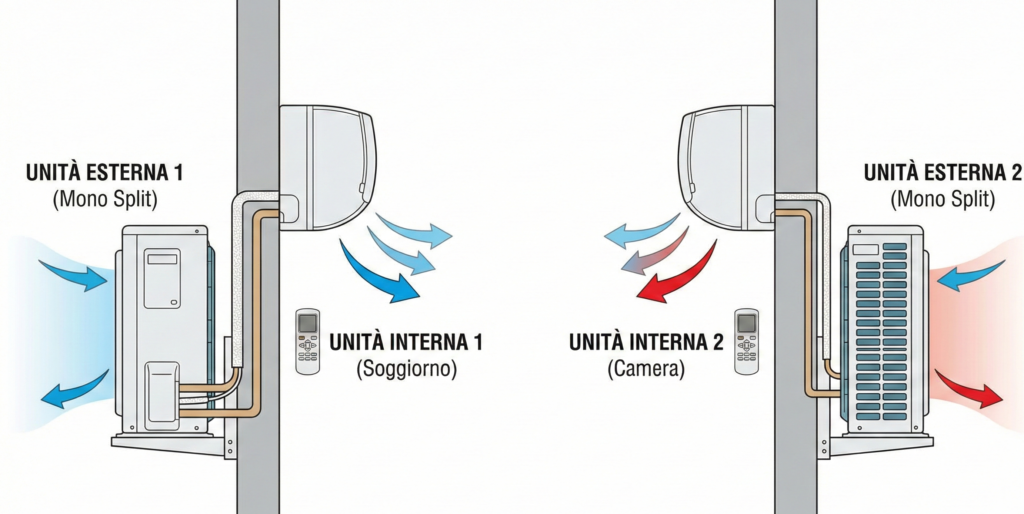 UNITÀ ESTERNA 1
(Mono Split)

UNITÀ INTERNA 1
(Soggiorno)

UNITÀ INTERNA 2
(Camera)

UNITÀ ESTERNA 2
(Mono Split)