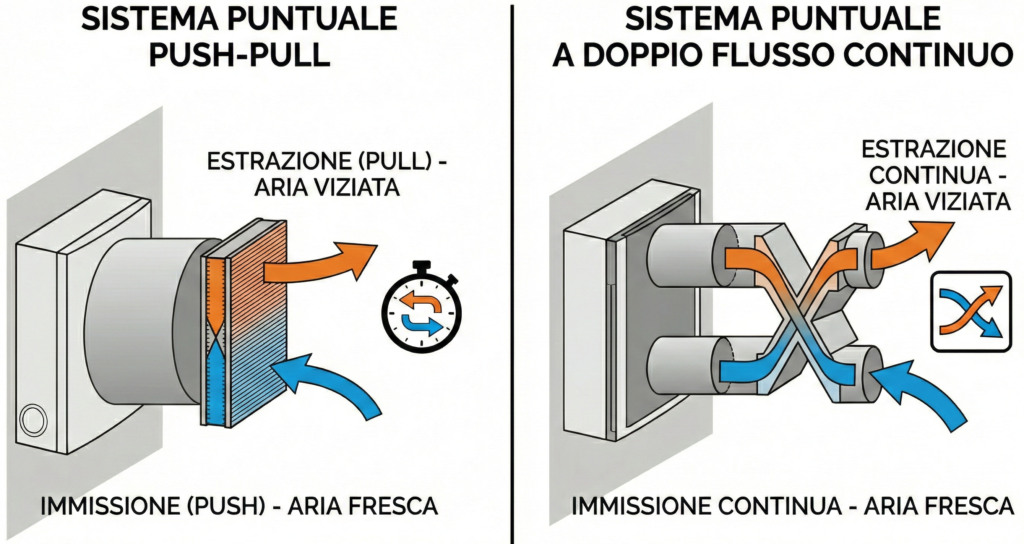 SISTEMA PUNTUALE PUSH-PULL

ESTRAZIONE (PULL) - ARIA VIZIATA

IMMISSIONE (PUSH) - ARIA FRESCA

SISTEMA PUNTUALE A DOPPIO FLUSSO CONTINUO

ESTRAZIONE CONTINUA - ARIA VIZIATA

IMMISSIONE CONTINUA - ARIA FRESCA