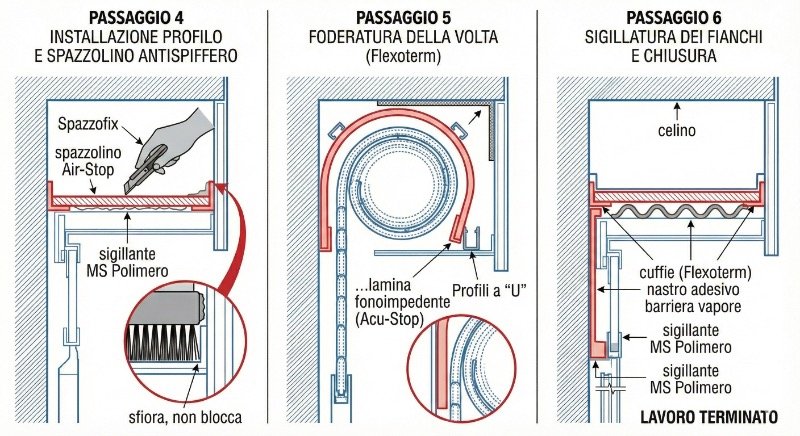 PASSAGGIO 4
INSTALLAZIONE PROFILO E SPAZZOLINO ANTISPIFFERO

Spazzofix
spazzolino Air-Stop
sigillante MS Polimero
sfiora, non blocca

PASSAGGIO 5
FODERATURA DELLA VOLTA (Flexoterm)

...lamina fonoimpedente (Acu-Stop)
Profili a "U"

PASSAGGIO 6
SIGILLATURA DEI FIANCHI E CHIUSURA

celino
cuffie (Flexoterm)
nastro adesivo barriera vapore
sigillante MS Polimero
sigillante MS Polimero
LAVORO TERMINATO