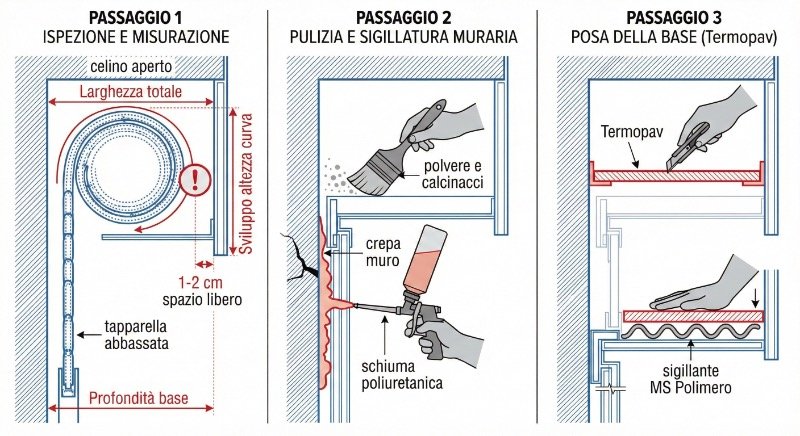 PASSAGGIO 1
ISPEZIONE E MISURAZIONE

celino aperto

Larghezza totale

Sviluppo altezza curva

!

1-2 cm
spazio libero

tapparella abbassata

Profondità base

PASSAGGIO 2
PULIZIA E SIGILLATURA MURARIA

polvere e calcinacci

crepa muro

schiuma poliuretanica

PASSAGGIO 3
POSA DELLA BASE (Termopav)

Termopav

sigillante MS Polimero