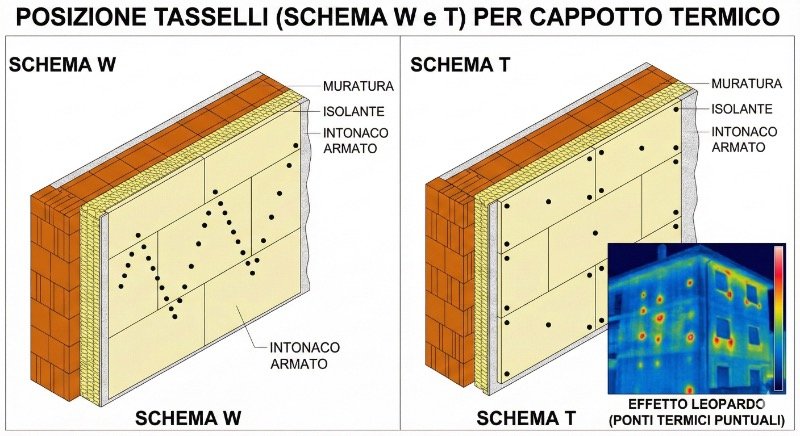 POSIZIONE TASSELLI (SCHEMA W e T) PER CAPPOTTO TERMICO

SCHEMA W

MURATURA
ISOLANTE
INTONACO ARMATO

INTONACO ARMATO

SCHEMA W

SCHEMA T

MURATURA
ISOLANTE
INTONACO ARMATO

SCHEMA T

EFFETTO LEOPARDO
(PONTI TERMICI PUNTUALI)